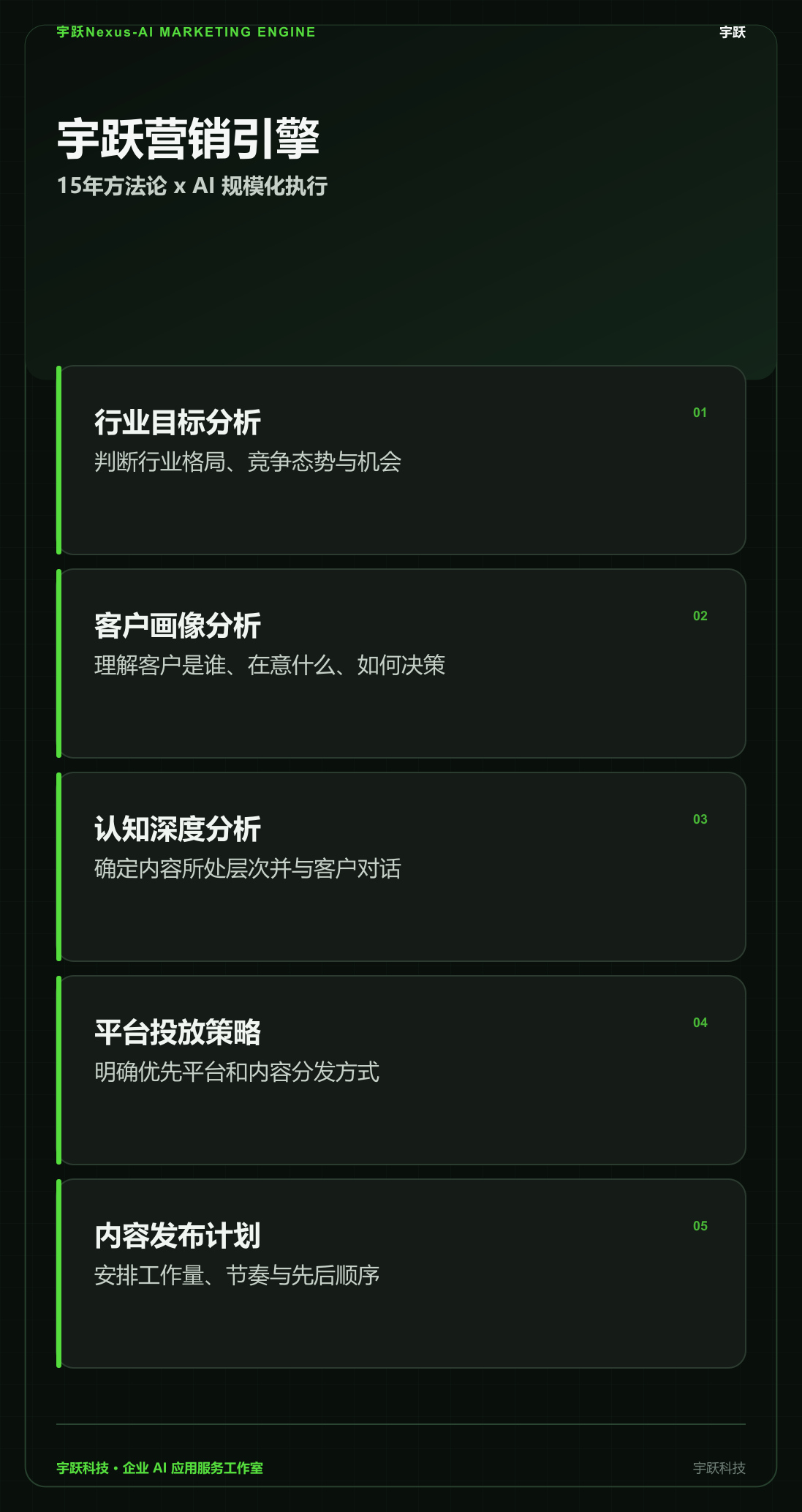 宇跃Nexus-AI MARKETING ENGINE

宇跃

宇跃营销引擎

15年方法论 x AI 规模化执行

行业目标分析

01

判断行业格局、竞争态势与机会

客户画像分析

02

理解客户是谁、在意什么、如何决策

认知深度分析

03

确定内容所处层次并与客户对话

平台投放策略

04

明确优先平台和内容分发方式

内容发布计划

05

安排工作量、节奏与先后顺序

宇跃科技 · 企业 AI 应用服务工作室

宇跃科技